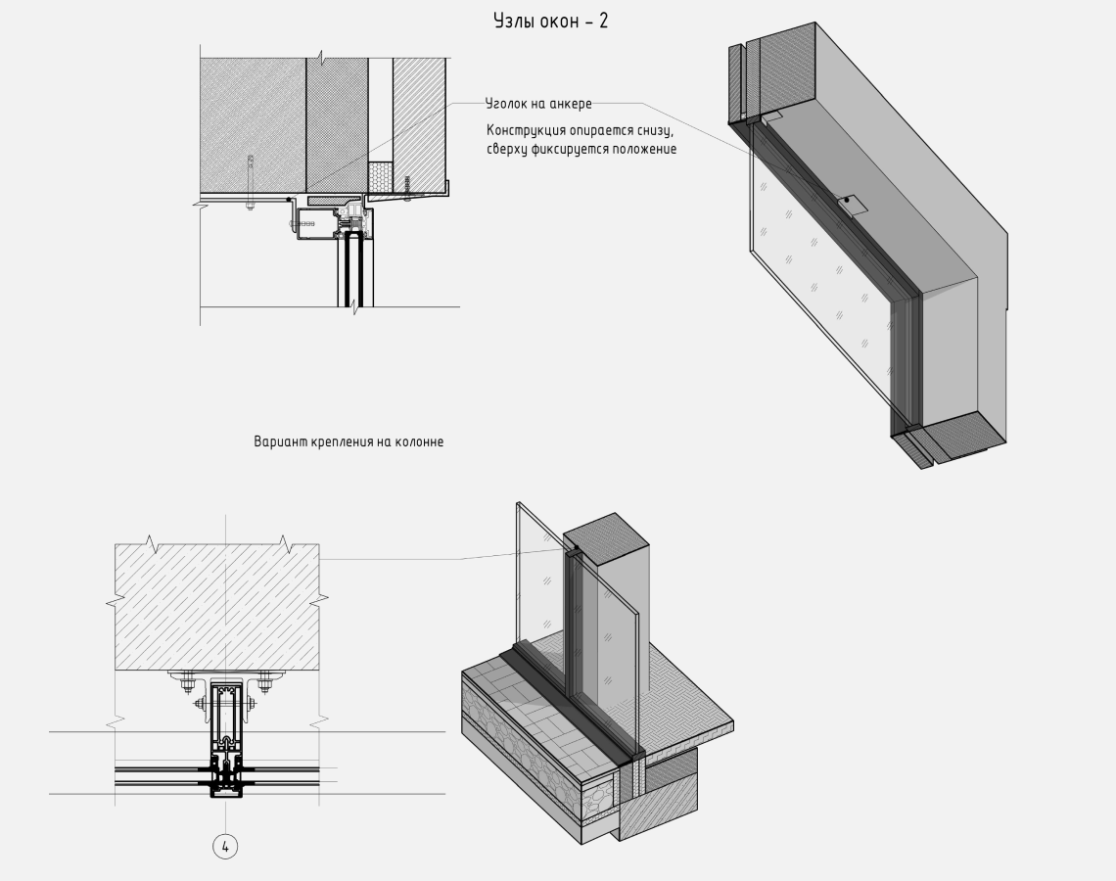 Узлы окон – 2

Уголок на анкере

Конструкция опирается снизу, сверху фиксируется положение

Вариант крепления на колонне

4